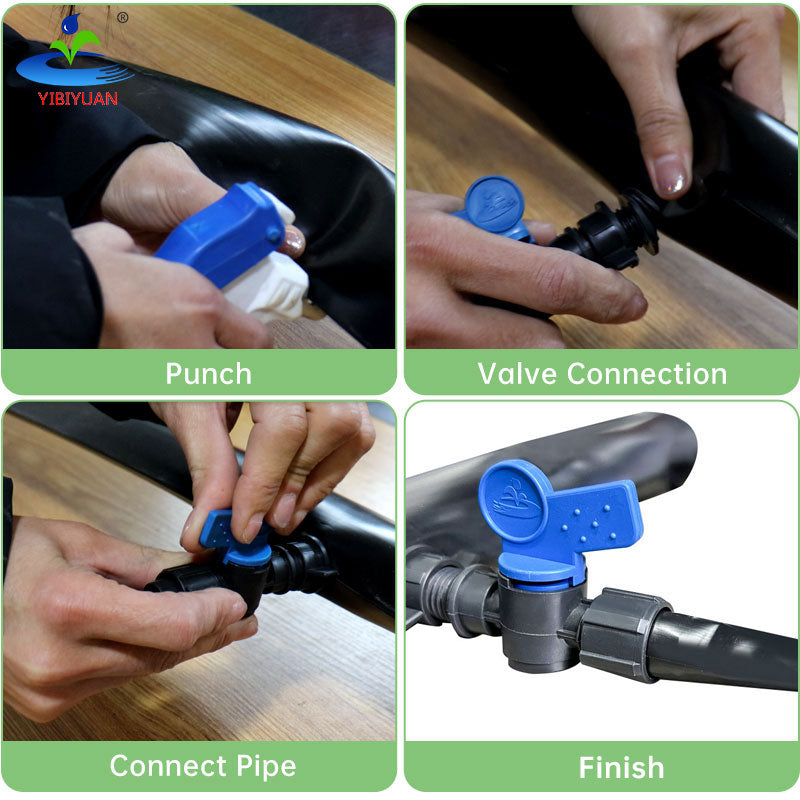 ®
YIBIYUAN

Punch

Valve Connection

Connect Pipe

Finish